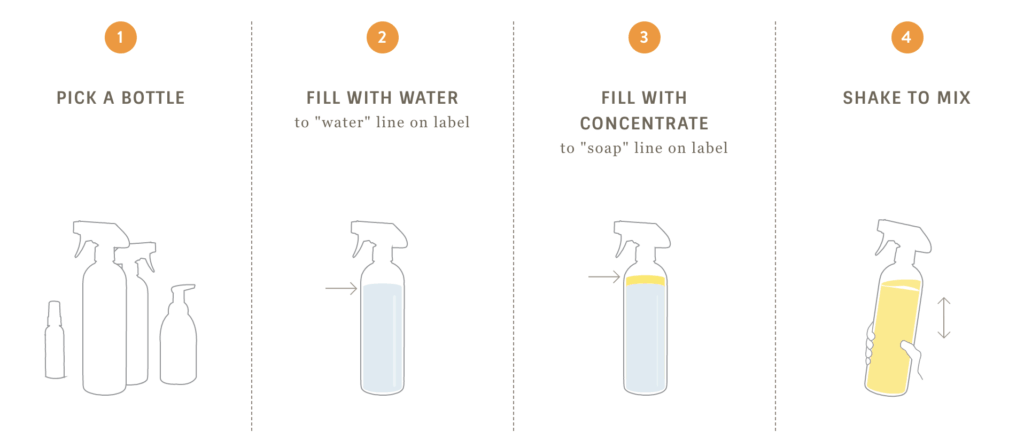 1

PICK A BOTTLE

2

FILL WITH WATER
to "water" line on label

3

FILL WITH CONCENTRATE
to "soap" line on label

4

SHAKE TO MIX